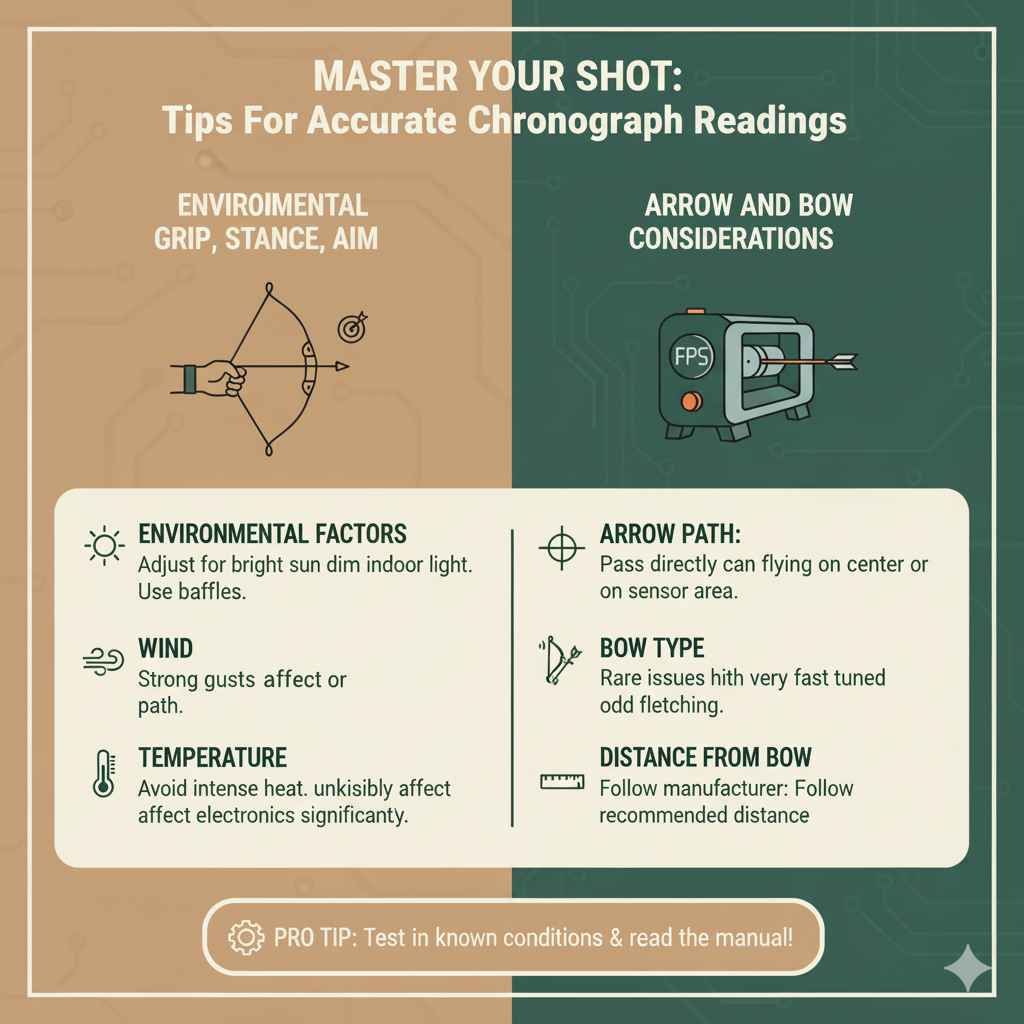 MASTER YOUR SHOT:
Tips For Accurate Chronograph Readings

ENVIROIMENTAL
GRIP, STANCE, AIM

ARROW AND BOW
CONSIDERATIONS

FPS

ENVIRONMENTAL FACTORS
Adjust for bright sun dim indoor light. Use baffles.

WIND
Strong gusts affect or path.

TEMPERATURE
Avoid intense heat. unkisibly affect affect electronics significanty.

ARROW PATH:
Pass directly can flying on center or on sensor area.

BOW TYPE
Rare issues hith very fast tuned odd fletching.

DISTANCE FROM BOW
Follow manufacturer: Follow recommended distance

PRO TIP: Test in known conditions & read the manual!