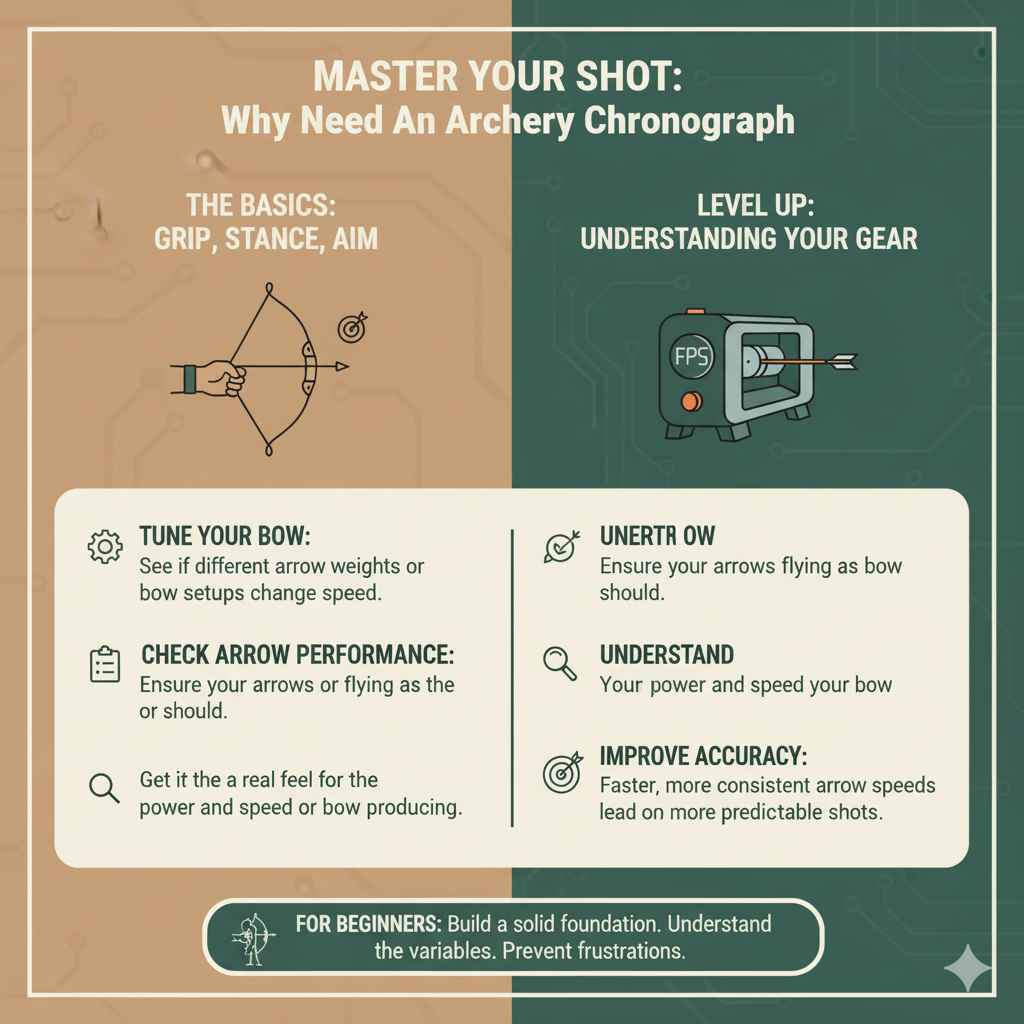 MASTER YOUR SHOT:
Why Need An Archery Chronograph

THE BASICS:
GRIP, STANCE, AIM

LEVEL UP:
UNDERSTANDING YOUR GEAR

FPS

TUNE YOUR BOW:
See if different arrow weights or bow setups change speed.

CHECK ARROW PERFORMANCE:
Ensure your arrows or flying as the or should.

Get it the a real feel for the power and speed or bow producing.

UNERTR OW
Ensure your arrows flying as bow should.

UNDERSTAND
Your power and speed your bow

IMPROVE ACCURACY:
Faster, more consistent arrow speeds lead on more predictable shots.

FOR BEGINNERS: Build a solid foundation. Understand the variables. Prevent frustrations.