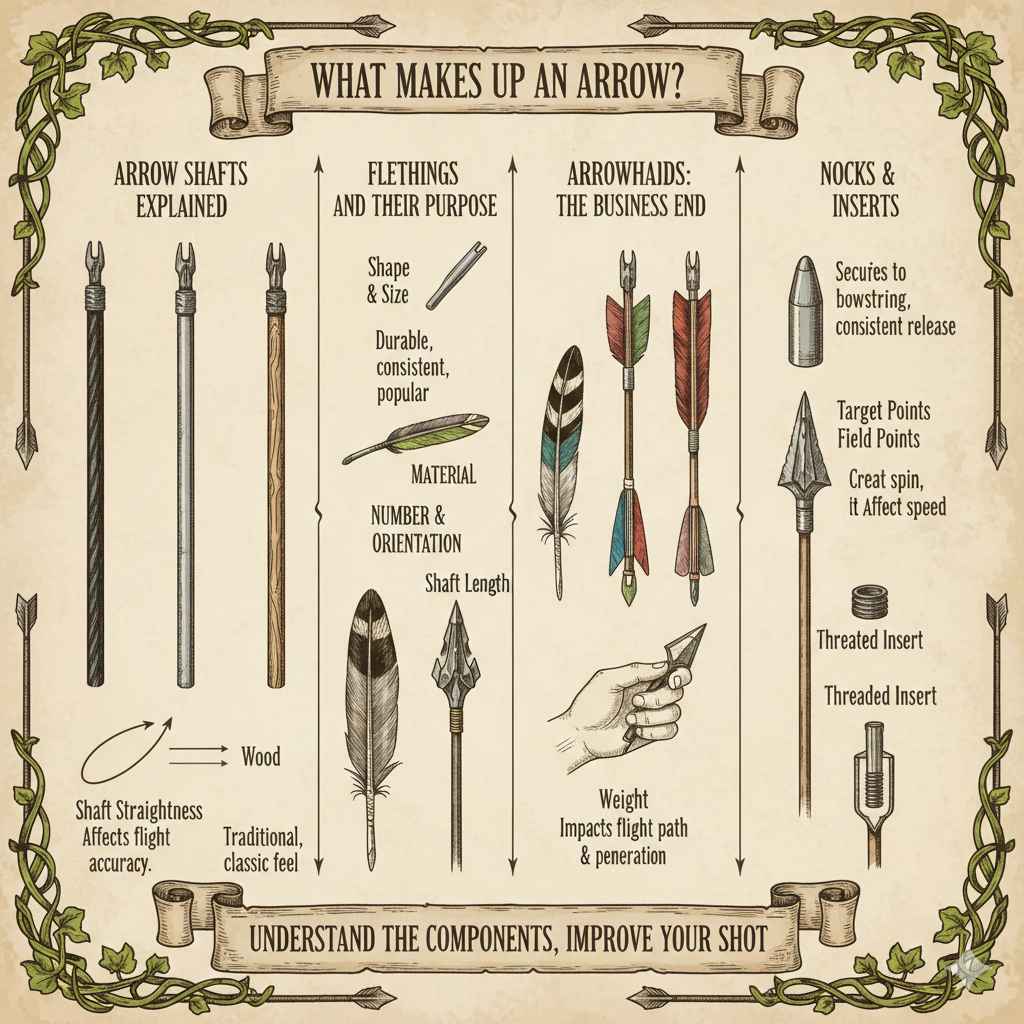 WHAT MAKES UP AN ARROW?

ARROW SHAFTS EXPLAINED

Wood

Shaft Straightness Affects flight accuracy.

Traditional, classic feel

FLETHINGS AND THEIR PURPOSE

Shape & Size

Durable, consistent, popular

MATERIAL

NUMBER & ORIENTATION

Shaft Length

ARROWHAIDS: THE BUSINESS END

Weight Impacts flight path & peneration

NOCKS & INSERTS

Secures to bowstring, consistent release

Target Points Field Points

Creat spin, it Affect speed

Threated Insert

Threaded Insert

UNDERSTAND THE COMPONENTS, IMPROVE YOUR SHOT