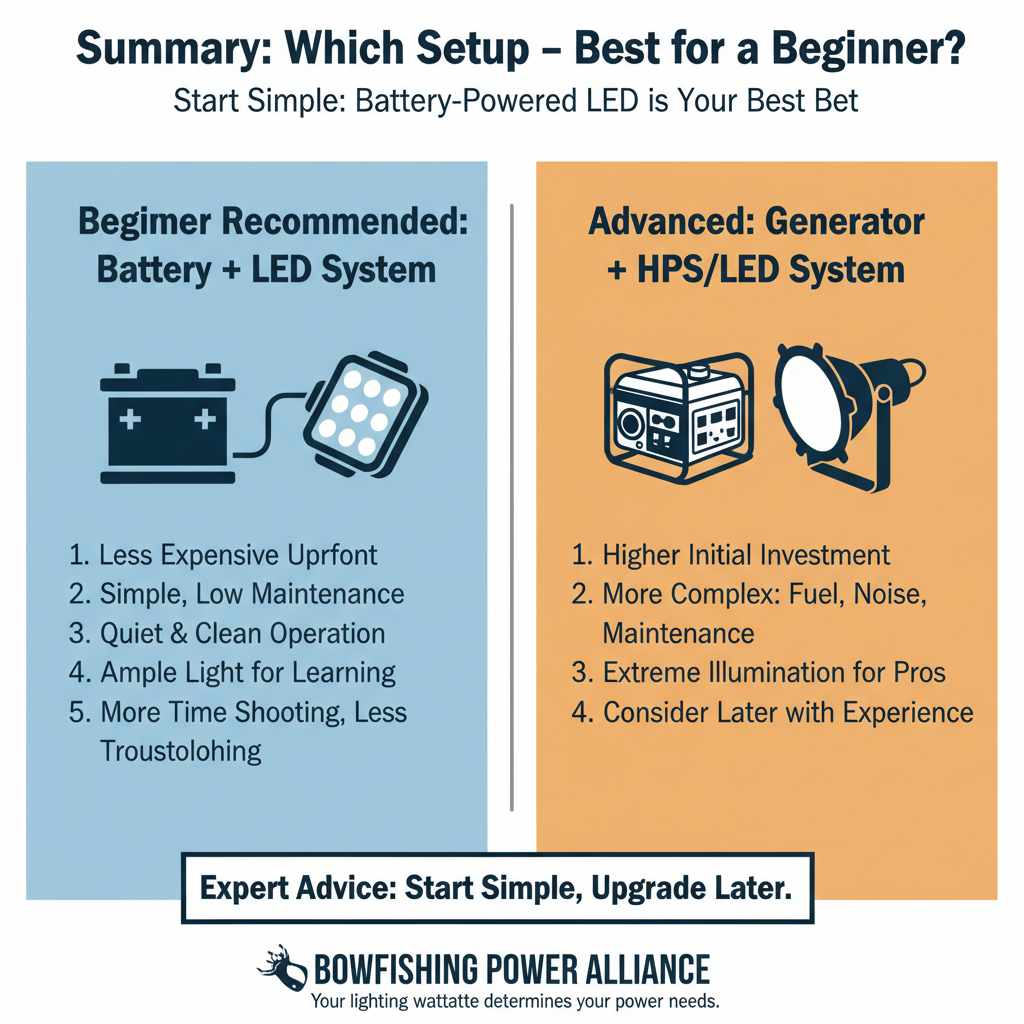 Summary: Which Setup – Best for a Beginner?

Start Simple: Battery-Powered LED is Your Best Bet

Begimer Recommended: Battery + LED System

1. Less Expensive Uprfont
2. Simple, Low Maintenance
3. Quiet & Clean Operation
4. Ample Light for Learning
5. More Time Shooting, Less Troustolohing

Advanced: Generator + HPS/LED System

1. Higher Initial Investment
2. More Complex: Fuel, Noise, Maintenance
3. Extreme Illumination for Pros
4. Consider Later with Experience

Expert Advice: Start Simple, Upgrade Later.

BOWFISHING POWER ALLIANCE
Your lighting wattatte determines your power needs.