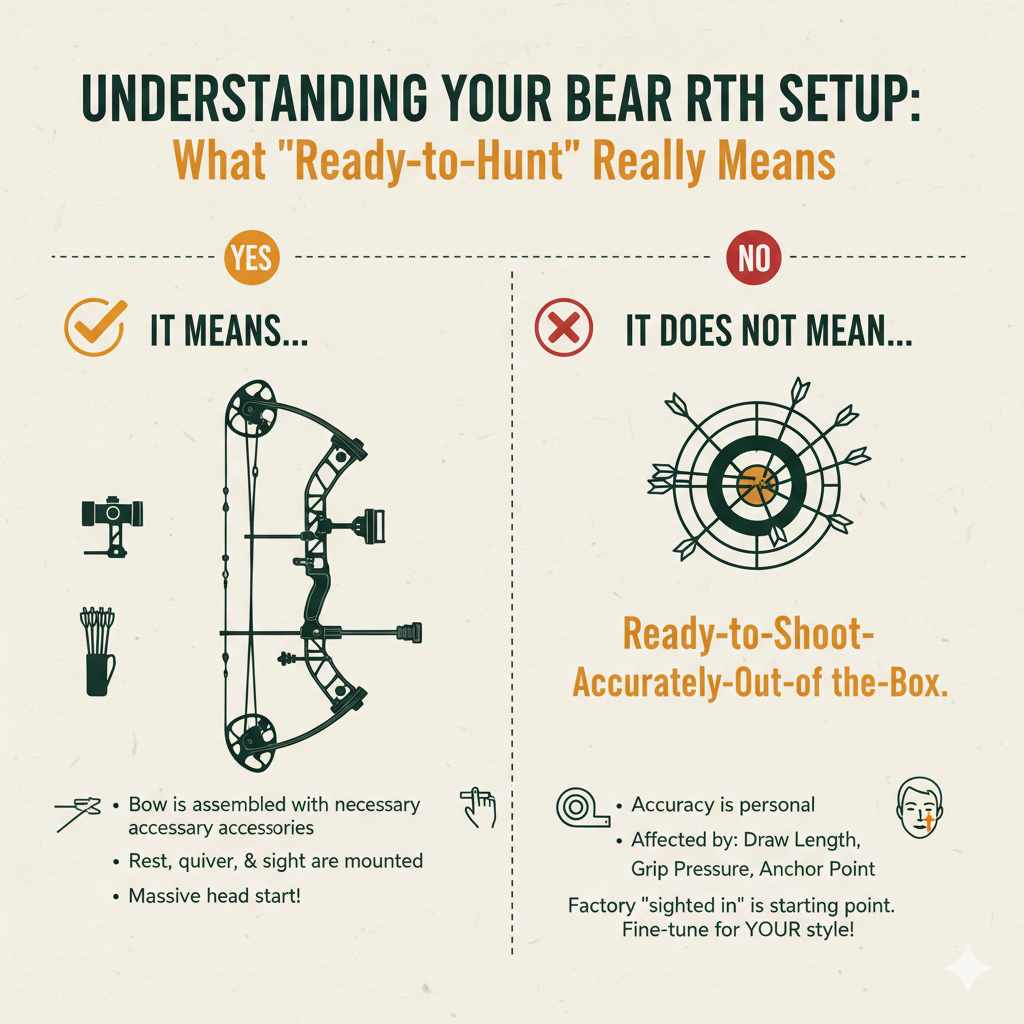 UNDERSTANDING YOUR BEAR RTH SETUP:
What "Ready-to-Hunt" Really Means

YES

IT MEANS...

• Bow is assembled with necessary accessary accessories
• Rest, quiver, & sight are mounted
• Massive head start!

NO

IT DOES NOT MEAN...

Ready-to-Shoot-Accurately-Out-of the-Box.

• Accuracy is personal
• Affected by: Draw Length, Grip Pressure, Anchor Point

Factory "sighted in" is starting point. Fine-tune for YOUR style!