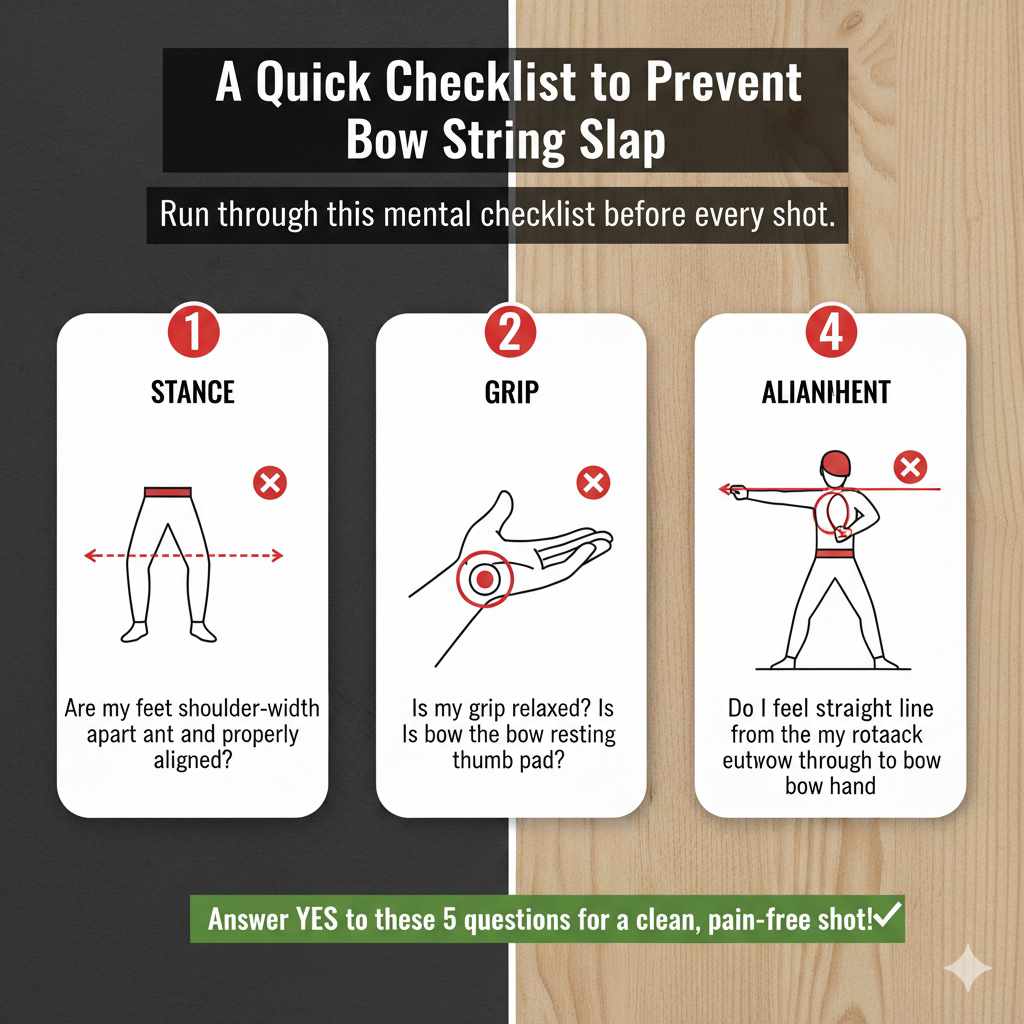 A Quick Checklist to Prevent Bow String Slap

Run through this mental checklist before every shot.

1

STANCE

Are my feet shoulder-width apart ant and properly aligned?

2

GRIP

Is my grip relaxed? Is Is bow the bow resting thumb pad?

4

ALIANIHENT

Do I feel straight line from the my rotaack eutwow through to bow bow hand

Answer YES to these 5 questions for a clean, pain-free shot!✓