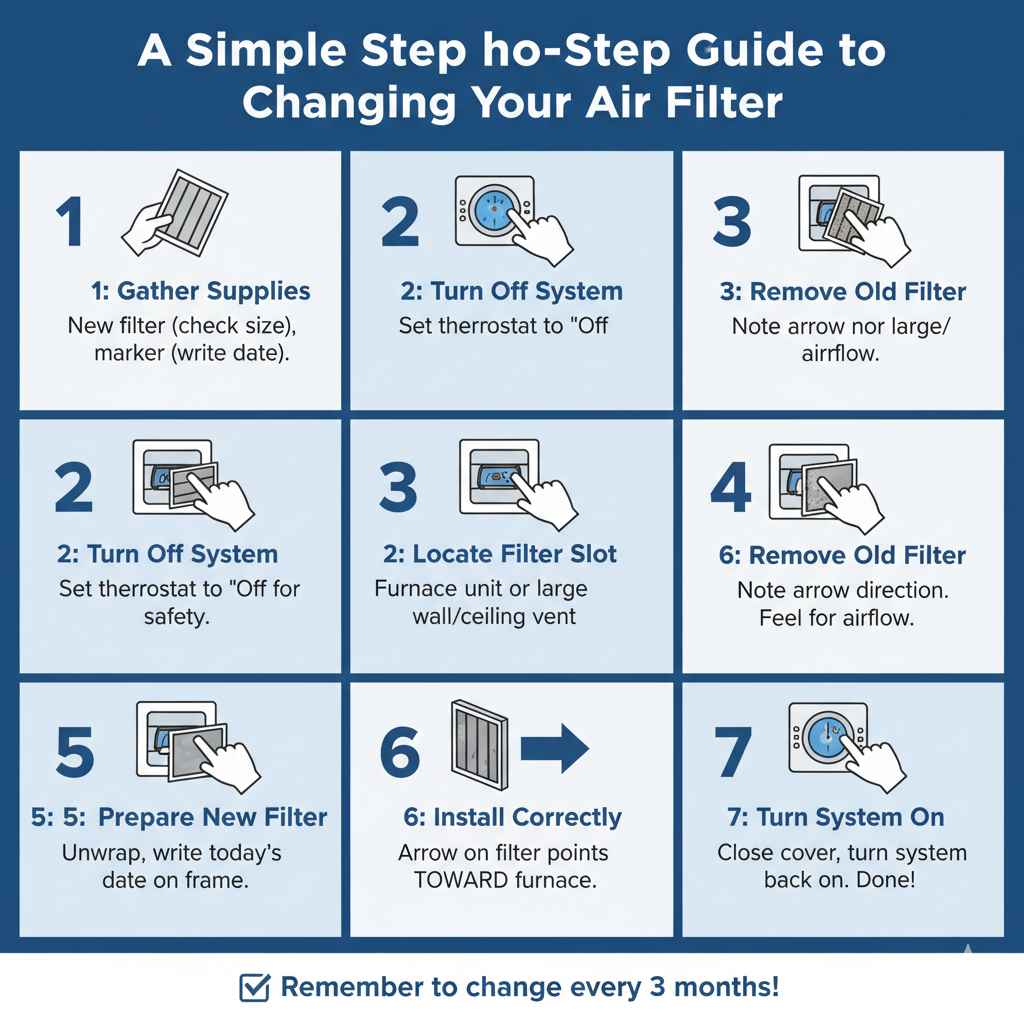 A Simple Step ho-Step Guide to Changing Your Air Filter

1

1: Gather Supplies

New filter (check size), marker (write date).

2

2: Turn Off System

Set therrostat to "Off

3

3: Remove Old Filter

Note arrow nor large/ airrflow.

2

2: Turn Off System

Set therrostat to "Off for safety.

3

2: Locate Filter Slot

Furnace unit or large wall/ceiling vent

4

6: Remove Old Filter

Note arrow direction. Feel for airflow.

5

5: 5: Prepare New Filter

Unwrap, write today's date on frame.

6

6: Install Correctly

Arrow on filter points TOWARD furnace.

7

7: Turn System On

Close cover, turn system back on. Done!

Remember to change every 3 months!