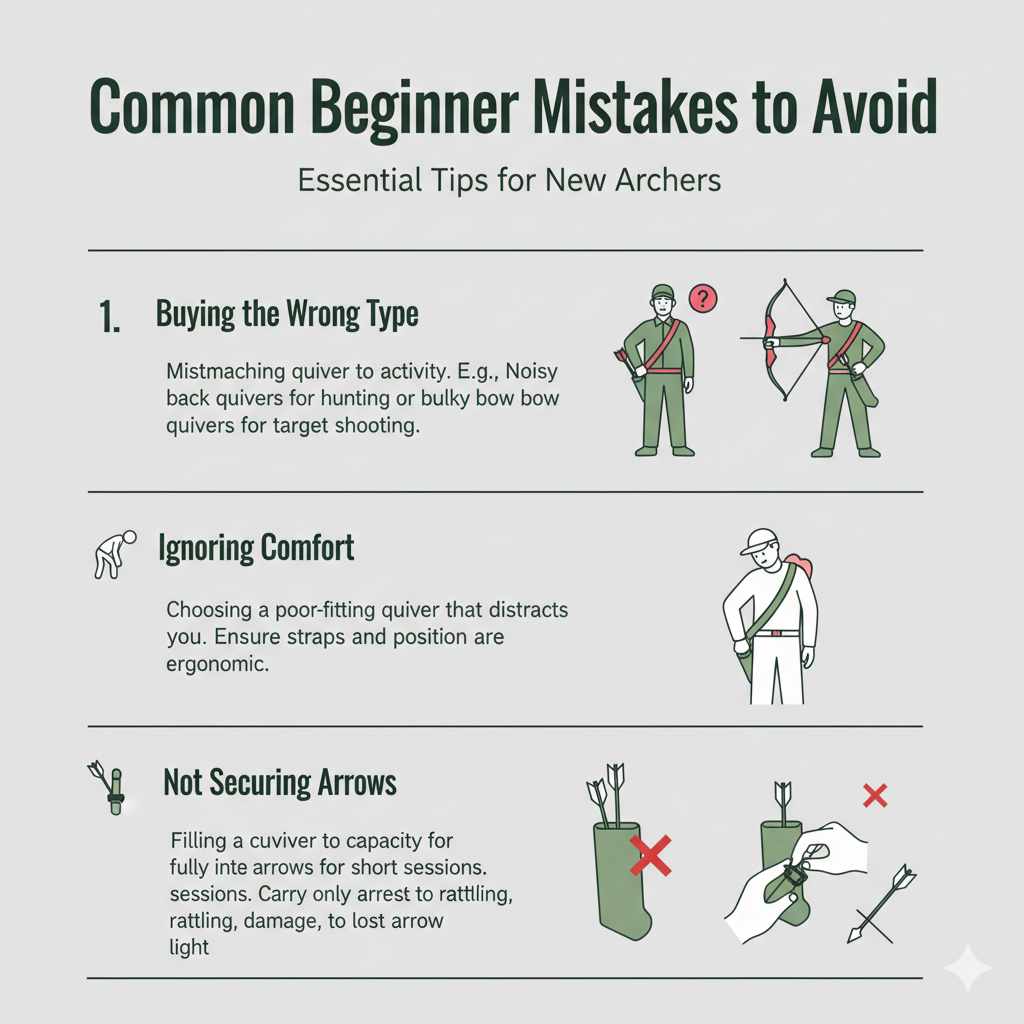 Common Beginner Mistakes to Avoid

Essential Tips for New Archers

1. Buying the Wrong Type

Mistmaching quiver to activity. E.g., Noisy back quivers for hunting or bulky bow bow quivers for target shooting.

?

Ignoring Comfort

Choosing a poor-fitting quiver that distracts you. Ensure straps and position are ergonomic.

Not Securing Arrows

Filling a cuviver to capacity for fully inte arrows for short sessions. sessions. Carry only arrest to rattling, rattling, damage, to lost arrow light