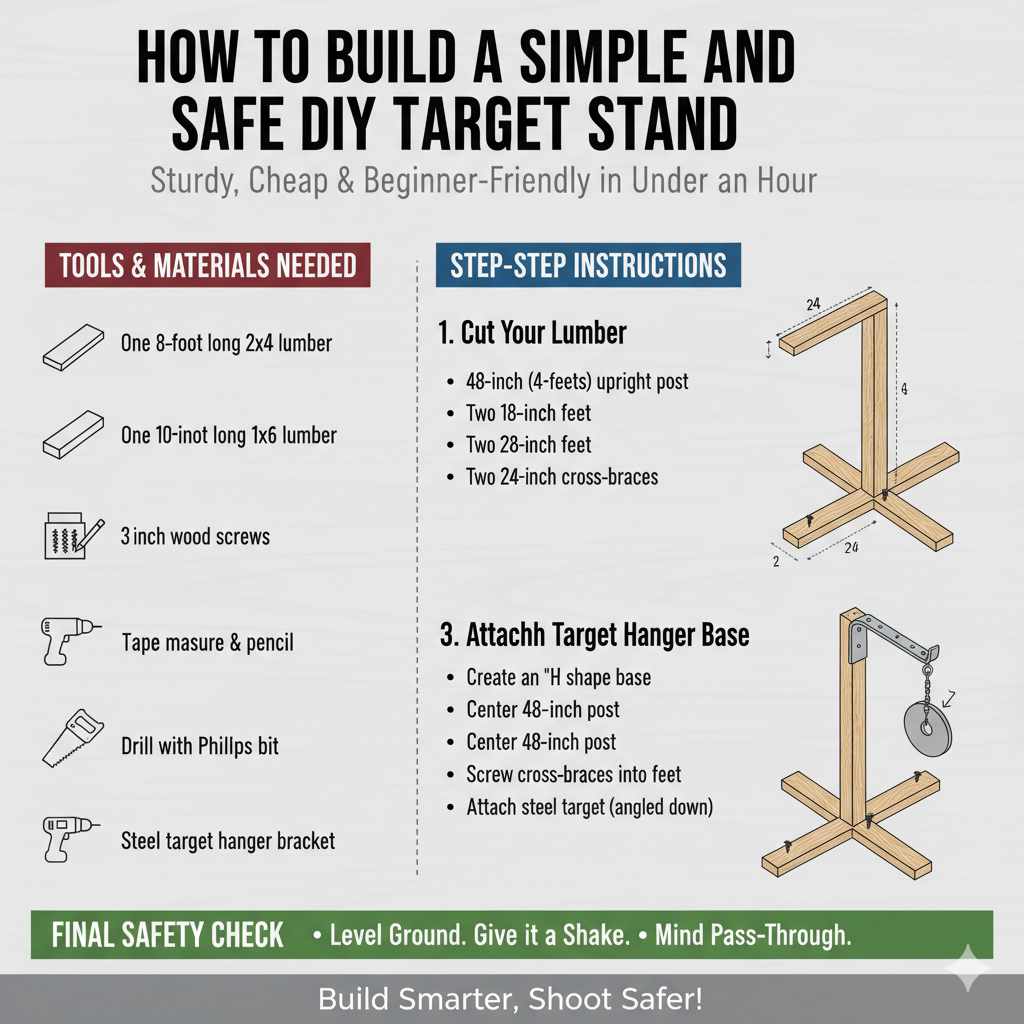 HOW TO BUILD A SIMPLE AND SAFE DIY TARGET STAND

Sturdy, Cheap & Beginner-Friendly in Under an Hour

TOOLS & MATERIALS NEEDED

One 8-foot long 2x4 lumber

One 10-inot long 1x6 lumber

3 inch wood screws

Tape masure & pencil

Drill with Phillps bit

Steel target hanger bracket

STEP-STEP INSTRUCTIONS

1. Cut Your Lumber

• 48-inch (4-feets) upright post
• Two 18-inch feet
• Two 28-inch feet
• Two 24-inch cross-braces

24

4

2

24

3. Attachh Target Hanger Base

• Create an "H shape base
• Center 48-inch post
• Center 48-inch post
• Screw cross-braces into feet
• Attach steel target (angled down)

FINAL SAFETY CHECK • Level Ground. Give it a Shake. • Mind Pass-Through.

Build Smarter, Shoot Safer!