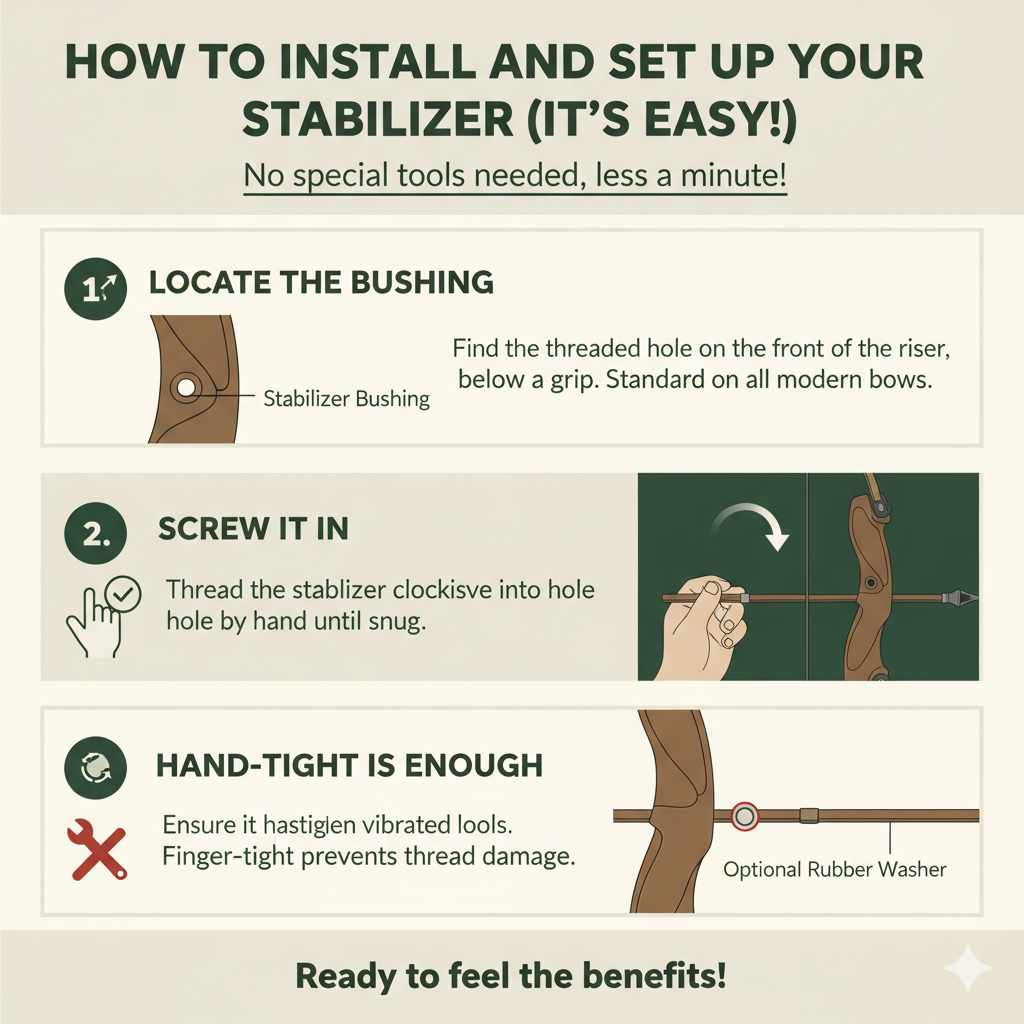 HOW TO INSTALL AND SET UP YOUR STABILIZER (IT'S EASY!)

No special tools needed, less a minute!

1 LOCATE THE BUSHING

Stabilizer Bushing

Find the threaded hole on the front of the riser, below a grip. Standard on all modern bows.

2. SCREW IT IN

Thread the stablizer clockisve into hole hole by hand until snug.

HAND-TIGHT IS ENOUGH

Ensure it hastiglen vibrated lools. Finger-tight prevents thread damage.

Optional Rubber Washer

Ready to feel the benefits!