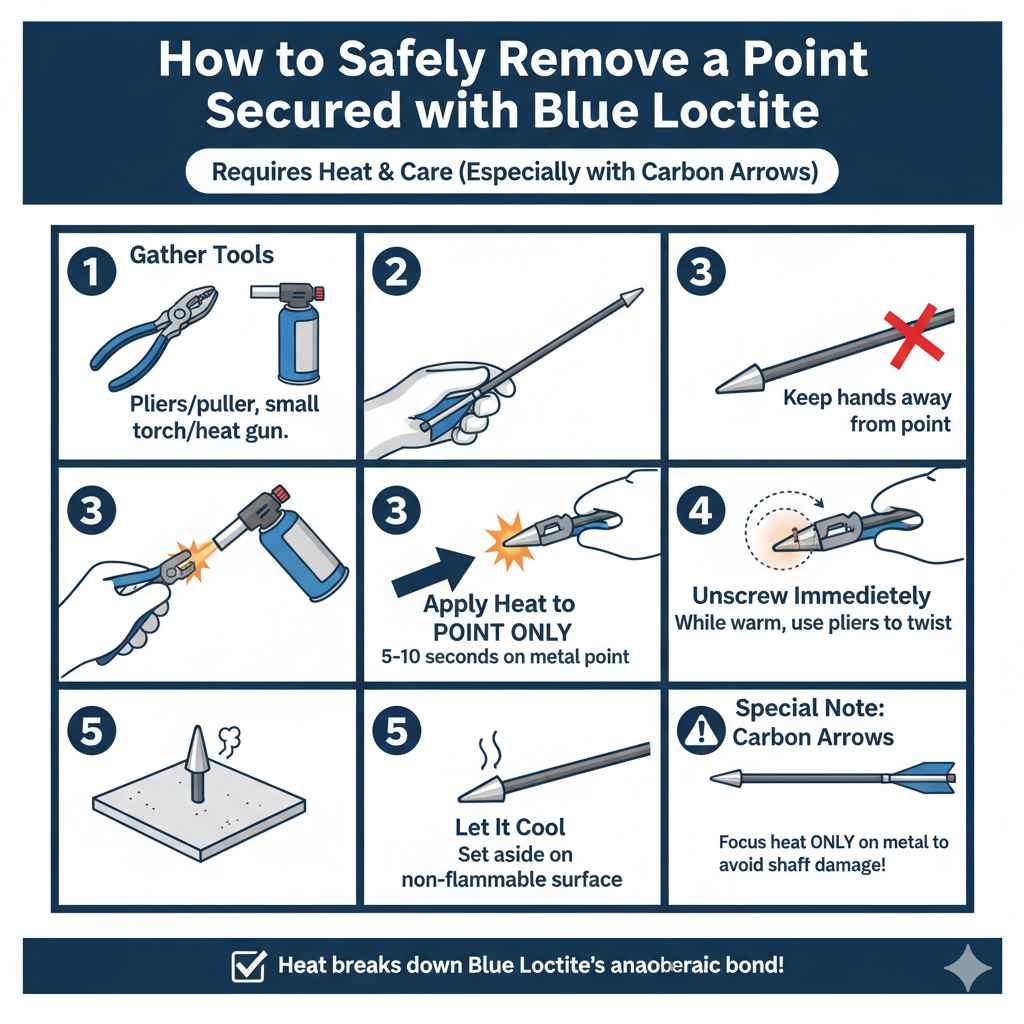 How to Safely Remove a Point Secured with Blue Loctite

Requires Heat & Care (Especially with Carbon Arrows)

1 Gather Tools

Pliers/puller, small torch/heat gun.

2

3

Keep hands away from point

3

3

Apply Heat to POINT ONLY

5-10 seconds on metal point

4

Unscrew Immedietely

While warm, use pliers to twist

5

5

Let It Cool

Set aside on non-flammable surface

Special Note: Carbon Arrows

Focus heat ONLY on metal to avoid shaft damage!

Heat breaks down Blue Loctite's anaoberaic bond!