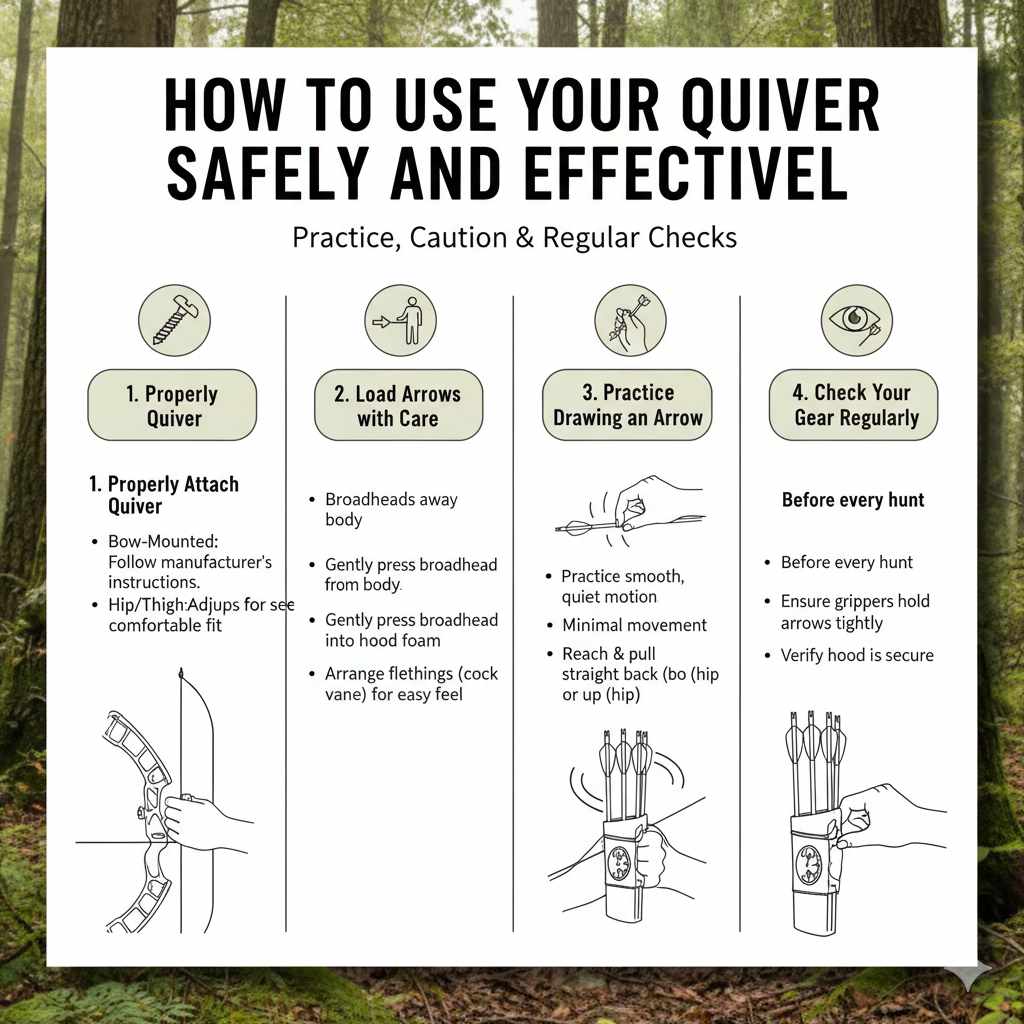 HOW TO USE YOUR QUIVER SAFELY AND EFFECTIVEL

Practice, Caution & Regular Checks

1. Properly Quiver

1. Properly Attach Quiver

• Bow-Mounted: Follow manufacturer's instructions.
• Hip/Thigh:Adjups for see comfortable fit

2. Load Arrows with Care

• Broadheads away body
• Gently press broadhead from body.
• Gently press broadhead into hood foam
• Arrange flethings (cock vane) for easy feel

3. Practice Drawing an Arrow

• Practice smooth, quiet motion
• Minimal movement
• Reach & pull straight back (bo (hip or up (hip)

4. Check Your Gear Regularly

Before every hunt

• Before every hunt
• Ensure grippers hold arrows tightly
• Verify hood is secure