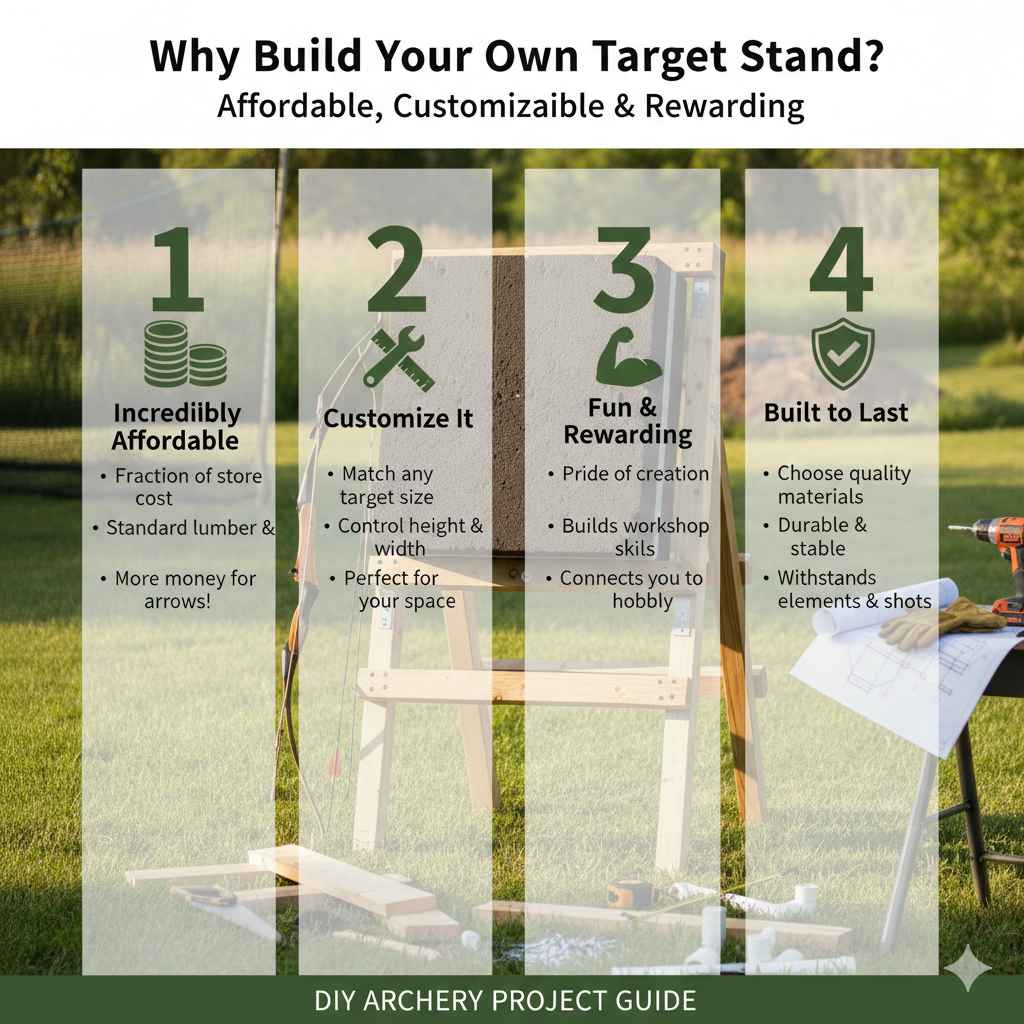 Why Build Your Own Target Stand?
Affordable, Customizaible & Rewarding

1
Incrediibly Affordable
• Fraction of store cost
• Standard lumber &
• More money for arrows!

2
Customize It
• Match any target size
• Control height & width
• Perfect for your space

3
Fun & Rewarding
• Pride of creation
• Builds workshop skils
• Connects you to hobbly

4
Built to Last
• Choose quality materials
• Durable & stable
• Withstands elements & shots

DIY ARCHERY PROJECT GUIDE