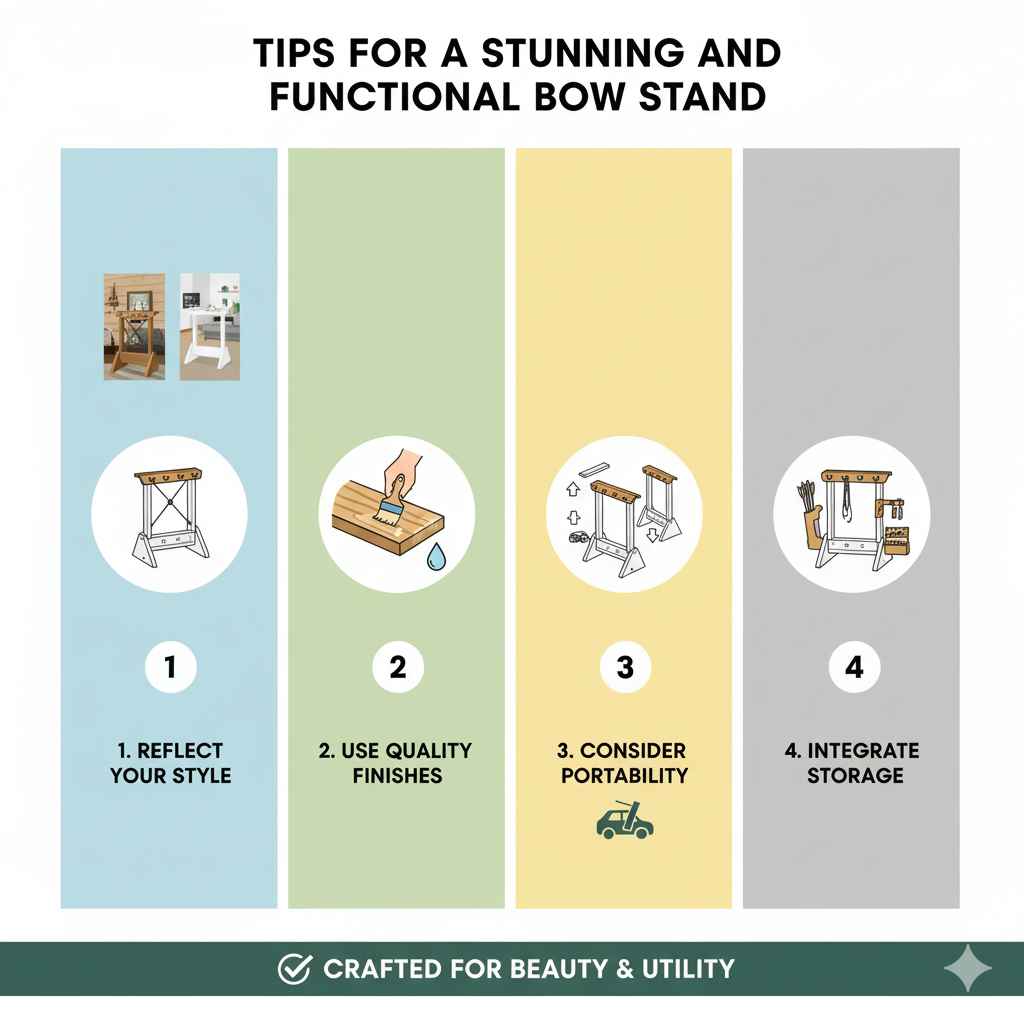 TIPS FOR A STUNNING AND FUNCTIONAL BOW STAND

1

1. REFLECT YOUR STYLE

2

2. USE QUALITY FINISHES

3

3. CONSIDER PORTABILITY

4

4. INTEGRATE STORAGE

CRAFTED FOR BEAUTY & UTILITY