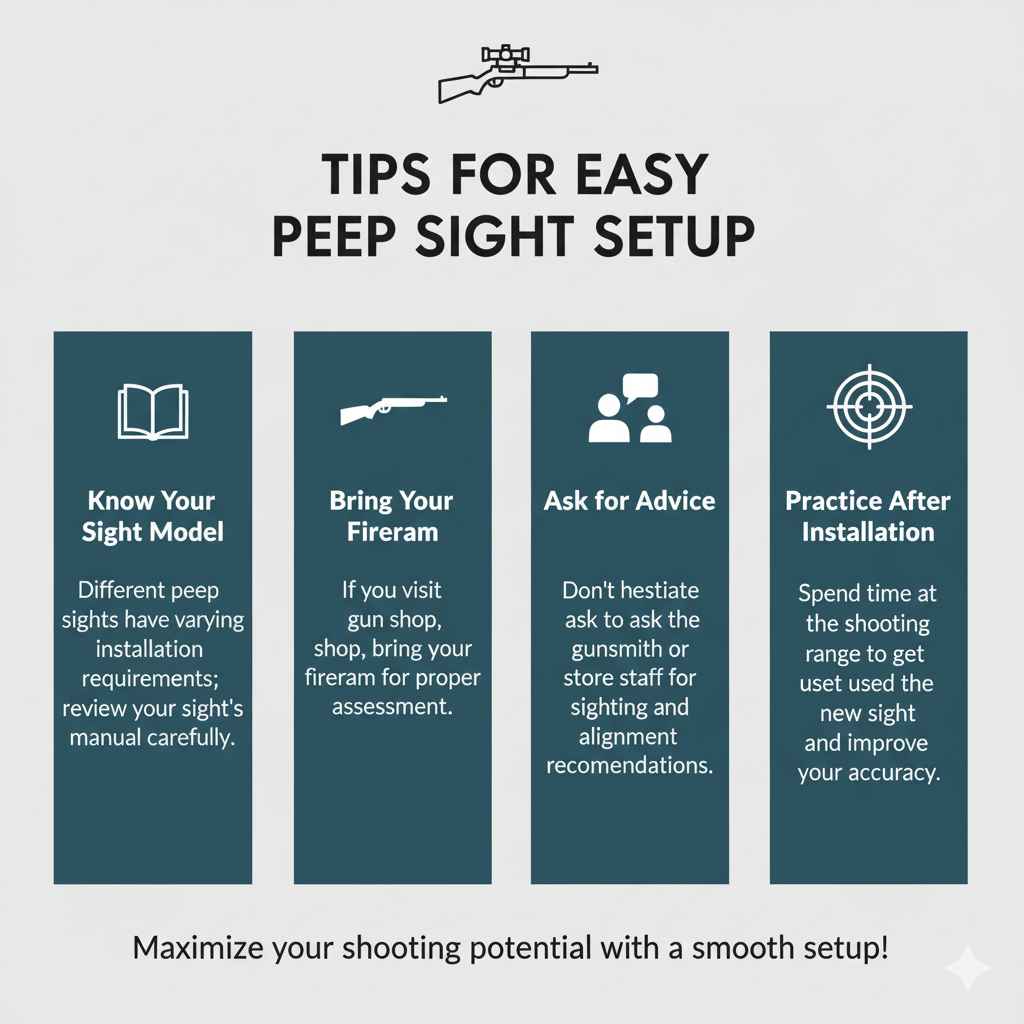 TIPS FOR EASY PEEP SIGHT SETUP

Know Your Sight Model

Different peep sights have varying installation requirements; review your sight's manual carefully.

Bring Your Fireram

If you visit gun shop, shop, bring your fireram for proper assessment.

Ask for Advice

Don't hestiate ask to ask the gunsmith or store staff for sighting and alignment recomendations.

Practice After Installation

Spend time at the shooting range to get uset used the new sight and improve your accuracy.

Maximize your shooting potential with a smooth setup!