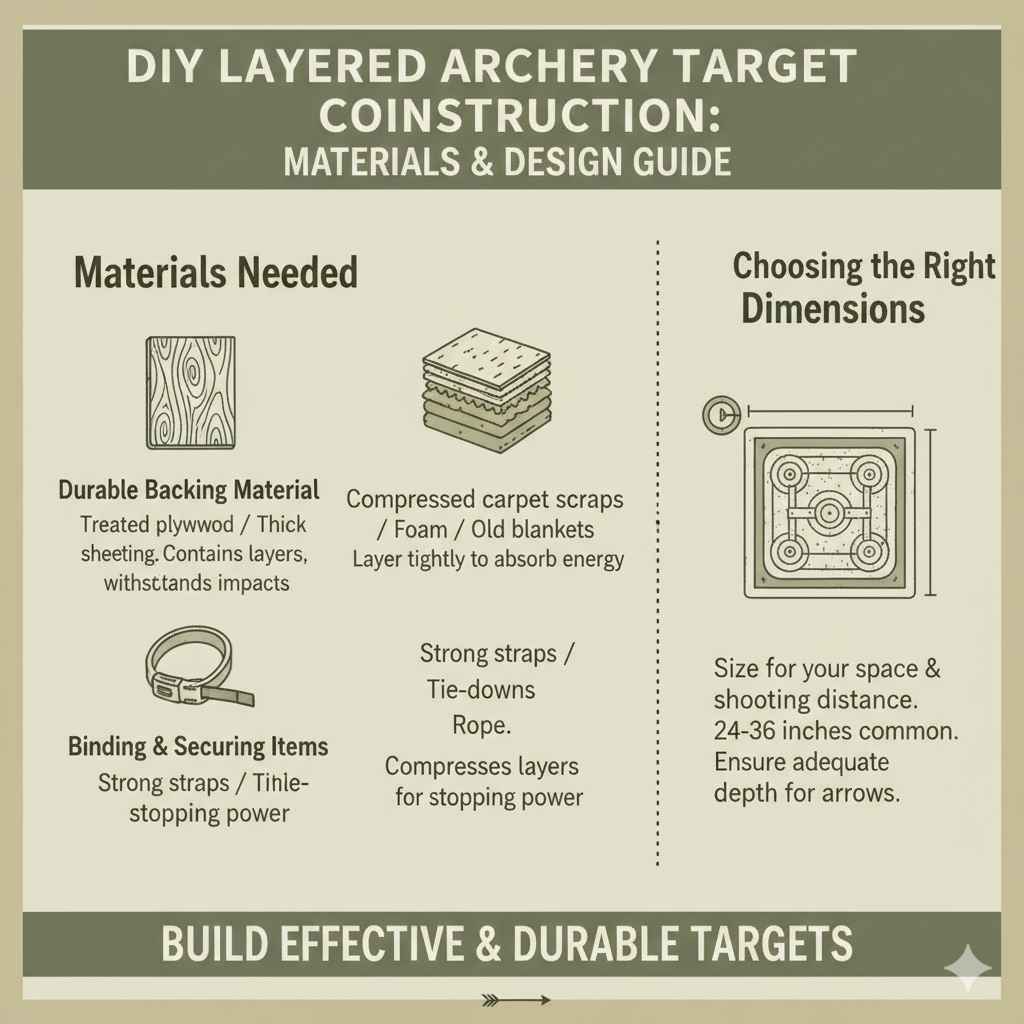 DIY LAYERED ARCHERY TARGET COINSTRUCTION:
MATERIALS & DESIGN GUIDE

Materials Needed

Durable Backing Material
Treated plywwod / Thick sheeting. Contains layers, withsttands impacts

Compressed carpet scraps / Foam / Old blankets
Layer tightly to absorb energy

Binding & Securing Items
Strong straps / Tihle-stopping power

Strong straps / Tie-downs Rope.
Compresses layers for stopping power

Choosing the Right Dimensions

Size for your space & shooting distance. 24-36 inches common. Ensure adequate depth for arrows.

BUILD EFFECTIVE & DURABLE TARGETS