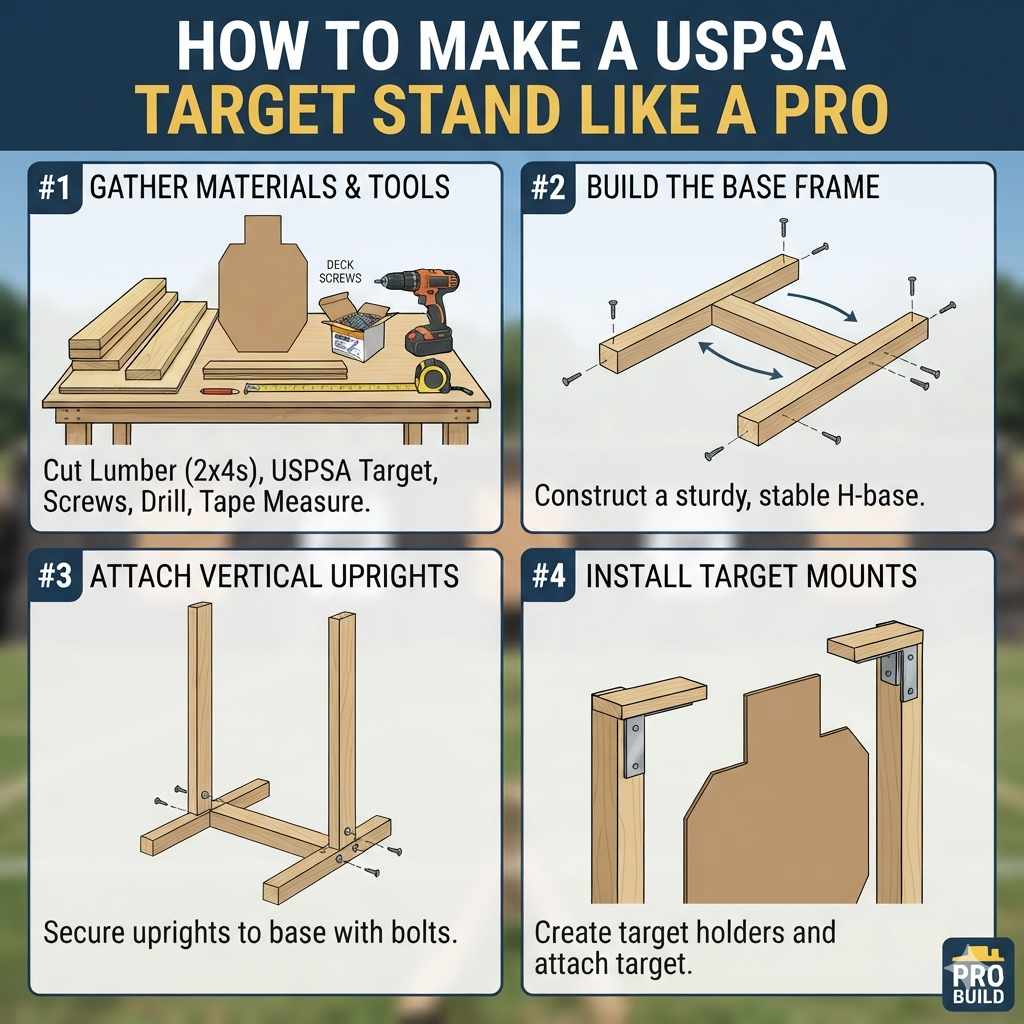 HOW TO MAKE A USPSA
TARGET STAND LIKE A PRO

#1 GATHER MATERIALS & TOOLS

DECK SCREWS

Cut Lumber (2x4s), USPSA Target, Screws, Drill, Tape Measure.

#2 BUILD THE BASE FRAME

Construct a sturdy, stable H-base.

#3 ATTACH VERTICAL UPRIGHTS

Secure uprights to base with bolts.

#4 INSTALL TARGET MOUNTS

Create target holders and attach target.

PRO BUILD