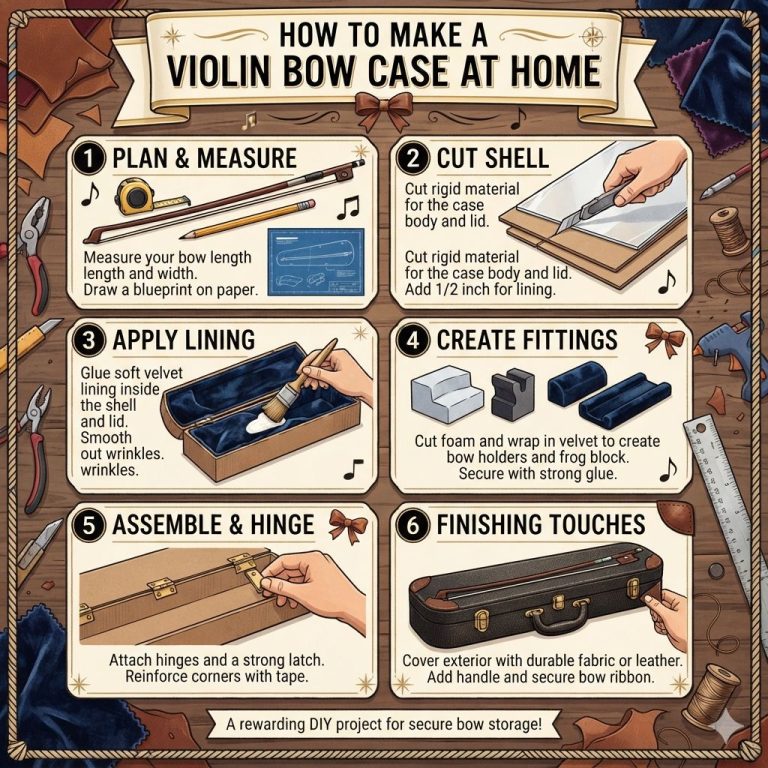 HOW TO MAKE A
VIOLIN BOW CASE AT HOME

1 PLAN & MEASURE

Measure your bow length length and width. Draw a blueprint on paper.

2 CUT SHELL

Cut rigid material for the case body and lid.

Cut rigid material for the case body and lid. Add 1/2 inch for lining.

3 APPLY LINING

Glue soft velvet lining inside the shell and lid. Smooth out wrinkles. wrinkles.

4 CREATE FITTINGS

Cut foam and wrap in velvet to create bow holders and frog block. Secure with strong glue.

5 ASSEMBLE & HINGE

Attach hinges and a strong latch. Reinforce corners with tape.

6 FINISHING TOUCHES

Cover exterior with durable fabric or leather. Add handle and secure bow ribbon.

A rewarding DIY project for secure bow storage!