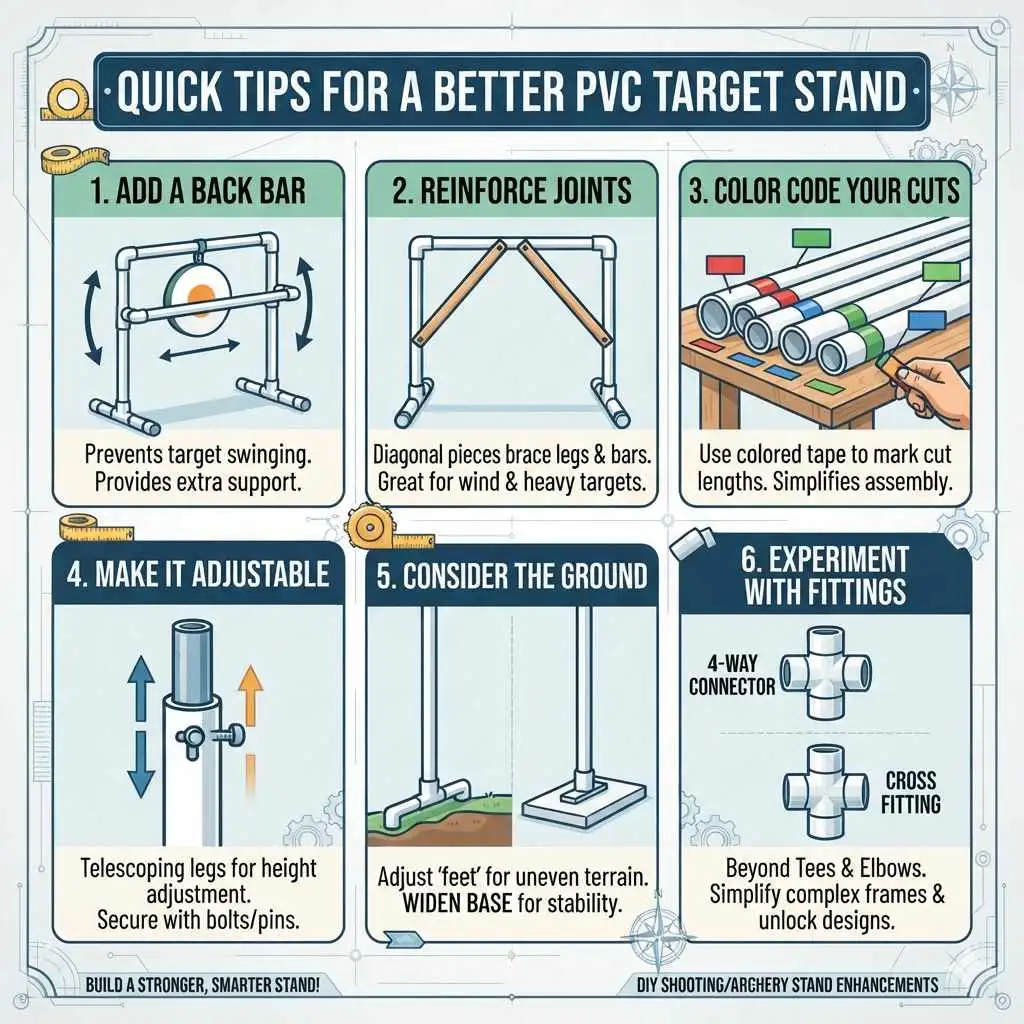 QUICK TIPS FOR A BETTER PVC TARGET STAND

1. ADD A BACK BAR

Prevents target swinging. Provides extra support.

2. REINFORCE JOINTS

Diagonal pieces brace legs & bars. Great for wind & heavy targets.

3. COLOR CODE YOUR CUTS

Use colored tape to mark cut lengths. Simplifies assembly.

4. MAKE IT ADJUSTABLE

Telescoping legs for height adjustment. Secure with bolts/pins.

5. CONSIDER THE GROUND

Adjust 'feet' for uneven terrain. WIDEN BASE for stability.

6. EXPERIMENT WITH FITTINGS

4-WAY CONNECTOR

CROSS FITTING

Beyond Tees & Elbows. Simplify complex frames & unlock designs.

BUILD A STRONGER, SMARTER STAND!

DIY SHOOTING/ARCHERY STAND ENHANCEMENTS