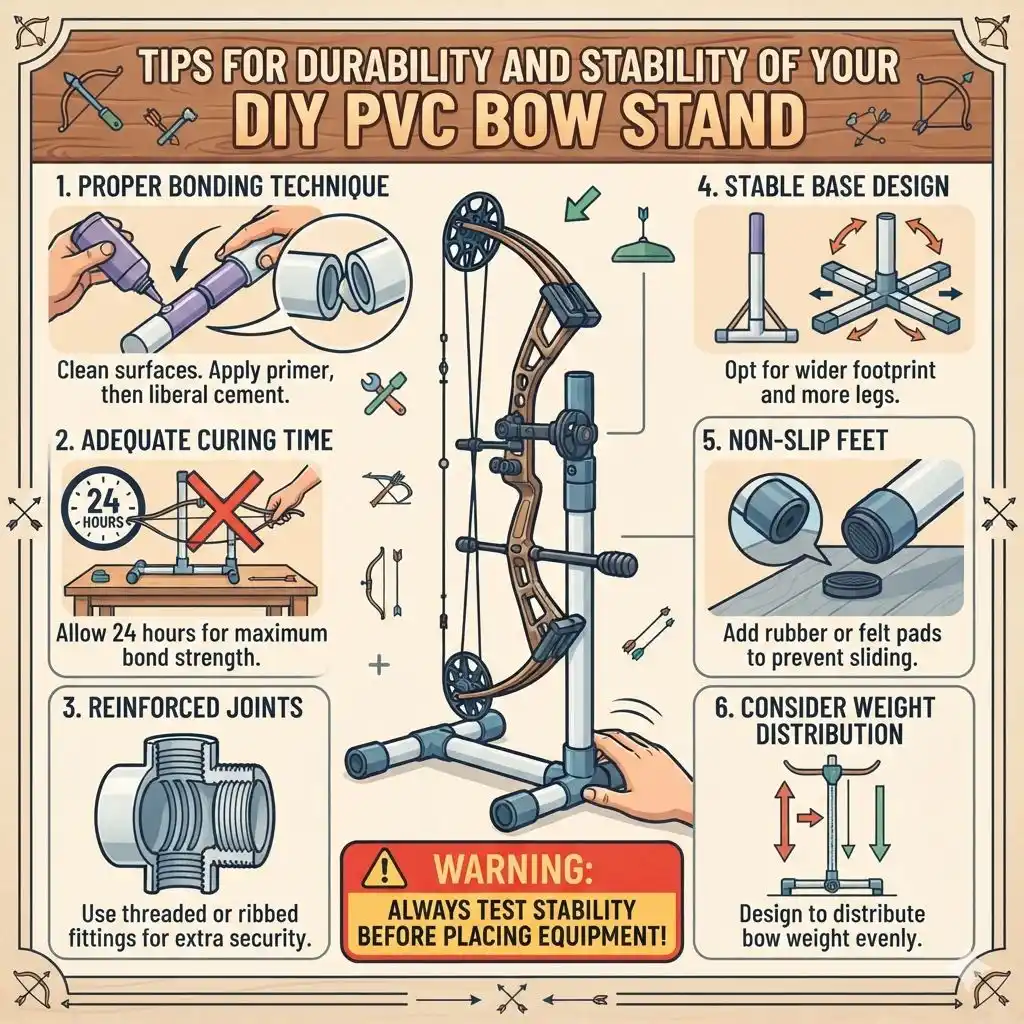 TIPS FOR DURABILITY AND STABILITY OF YOUR
DIY PVC BOW STAND

1. PROPER BONDING TECHNIQUE

Clean surfaces. Apply primer, then liberal cement.

2. ADEQUATE CURING TIME

24 HOURS

Allow 24 hours for maximum bond strength.

3. REINFORCED JOINTS

Use threaded or ribbed fittings for extra security.

4. STABLE BASE DESIGN

Opt for wider footprint and more legs.

5. NON-SLIP FEET

Add rubber or felt pads to prevent sliding.

6. CONSIDER WEIGHT DISTRIBUTION

Design to distribute bow weight evenly.

WARNING:
ALWAYS TEST STABILITY BEFORE PLACING EQUIPMENT!